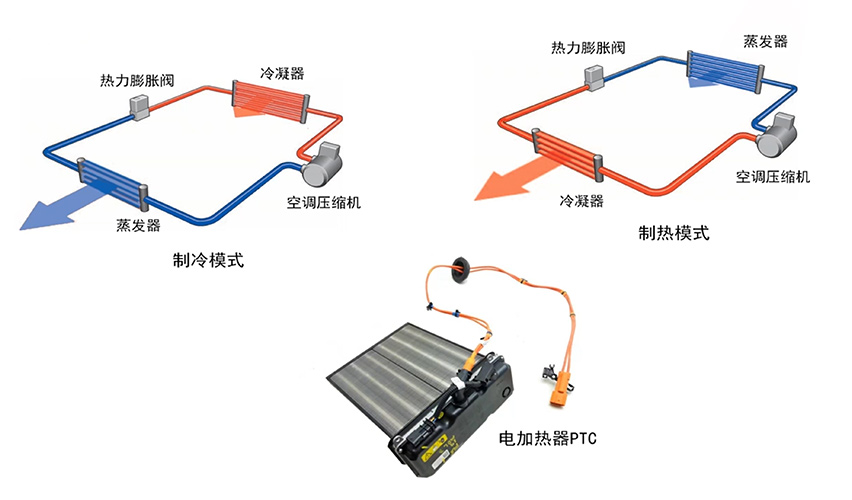 热力膨胀阀
冷凝器
空调压缩机
蒸发器
制冷模式

热力膨胀阀
蒸发器
空调压缩机
冷凝器
制热模式

电加热器PTC